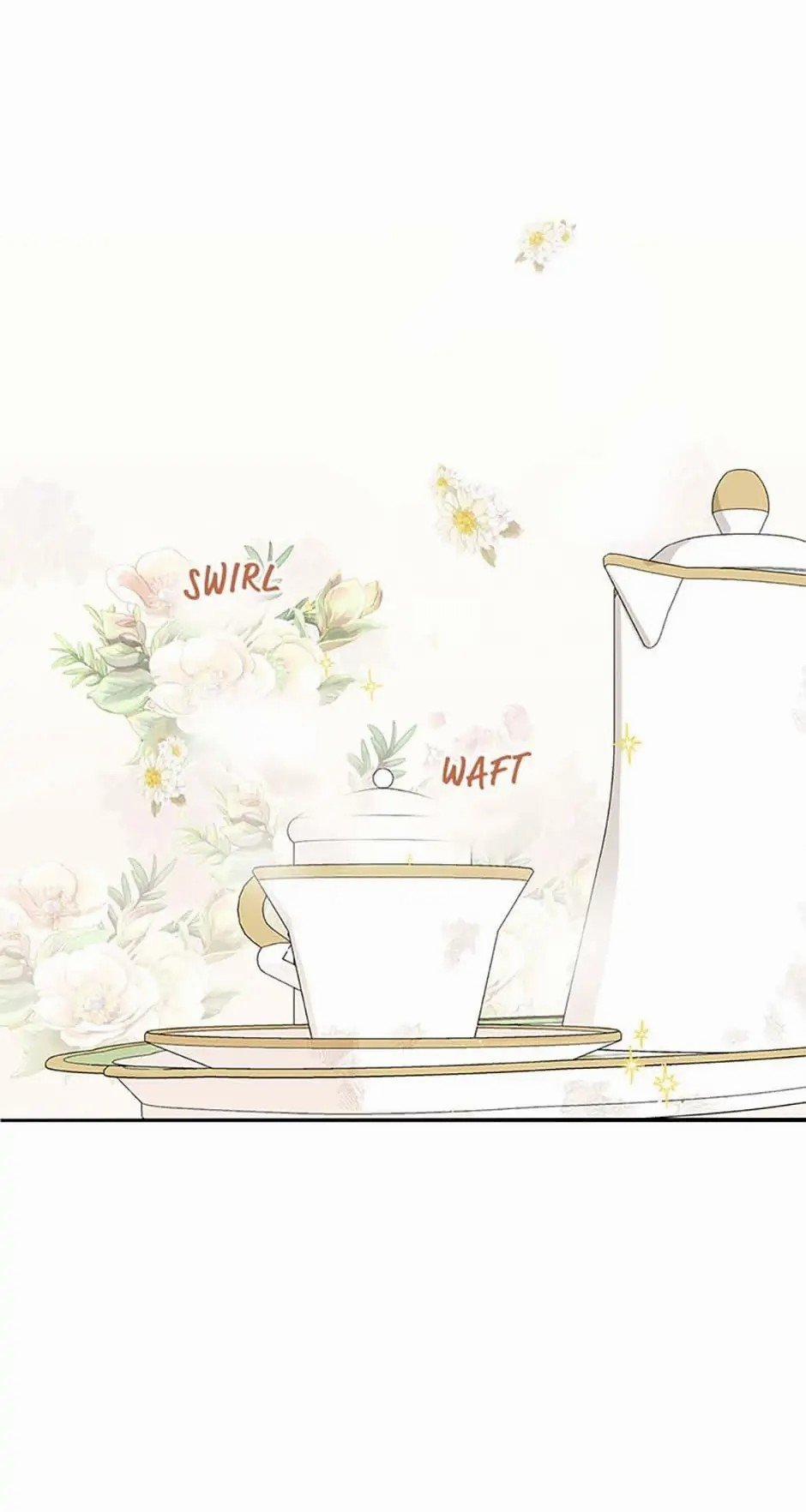 SWIRL

WAFT