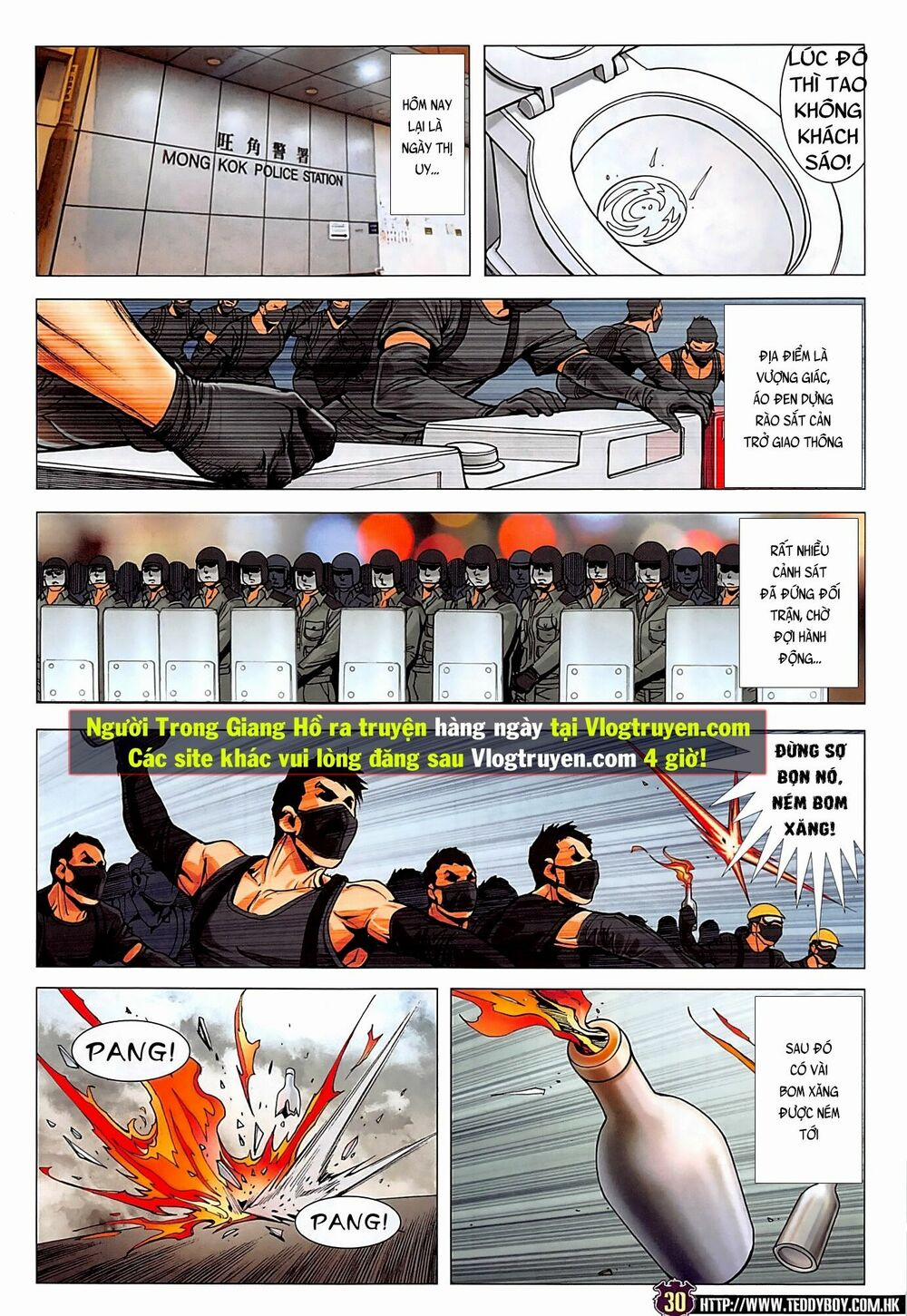 旺角警署
MONG KOK POLICE STATION

HÔM NAY LẠI LÀ NGÀY THỊ UY...

LÚC ĐÓ THÌ TAO KHÔNG KHÁCH SÁO!

ĐỊA ĐIỂM LÀ VƯỢNG GIÁC, ÁO ĐEN DỰNG RÀO SẮT CẢN TRỞ GIAO THÔNG

RẤT NHIỀU CẢNH SÁT ĐÃ ĐỨNG ĐỐI TRẬN, CHỜ ĐỢI HÀNH ĐỘNG...

Người Trong Giang Hồ ra truyện hàng ngày tại Vlogtruyen.com
Các site khác vui lòng đăng sau Vlogtruyen.com 4 giờ!

ĐỪNG SỢ BỌN NÓ, NÉM BOM XĂNG!

PANG!

PANG!

SAU ĐÓ CÓ VÀI BOM XĂNG ĐƯỢC NÉM TỚI

30 HTTP://WWW.TEDDYBOY.COM.HK