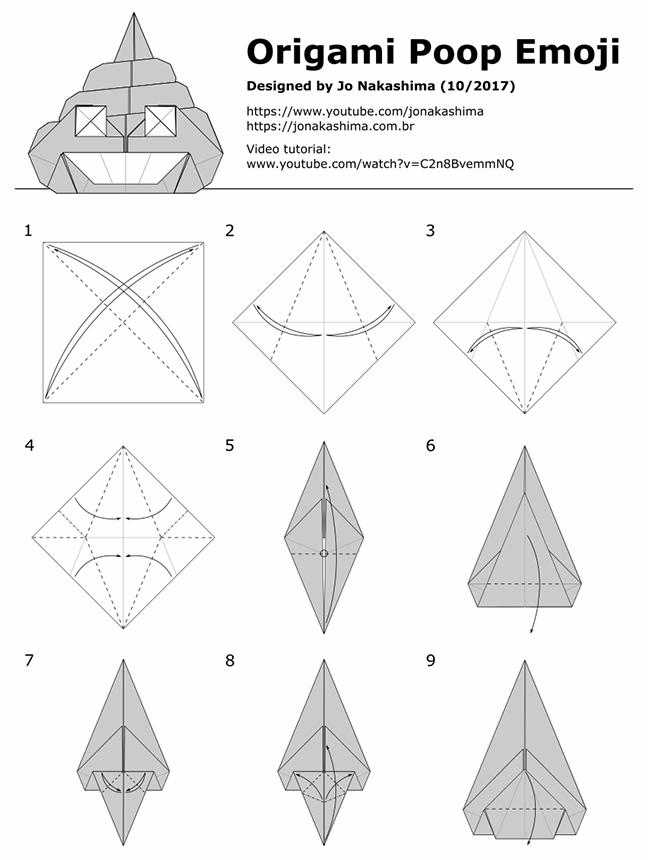 Origami Poop Emoji

Designed by Jo Nakashima (10/2017)

https://www.youtube.com/jonakashima
https://jonakashima.com.br

Video tutorial:
www.youtube.com/watch?v=C2n8BvemmNQ

1

2

3

4

5

6

7

8

9