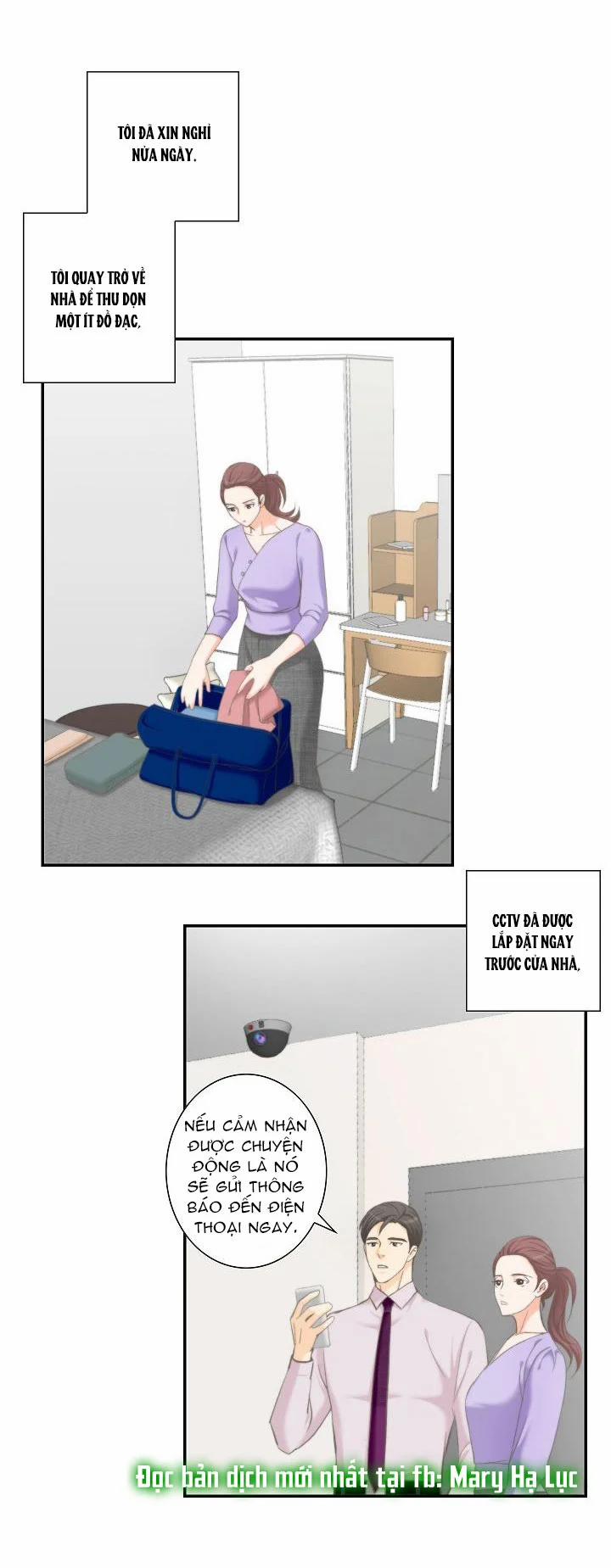 TÔI ĐÃ XIN NGHỈ NỬA NGÀY.

TÔI QUAY TRỞ VỀ NHÀ ĐỂ THU DỌN MỘT ÍT ĐỒ ĐẠC,

CCTV ĐÃ ĐƯỢC LẮP ĐẶT NGAY TRƯỚC CỬA NHÀ,

NẾU CẢM NHẬN ĐƯỢC CHUYỂN ĐỘNG LÀ NÓ SẼ GỬI THÔNG BÁO ĐẾN ĐIỆN THOẠI NGAY.

Đọc bản dịch mới nhất tại fb: Mary Hạ Lục